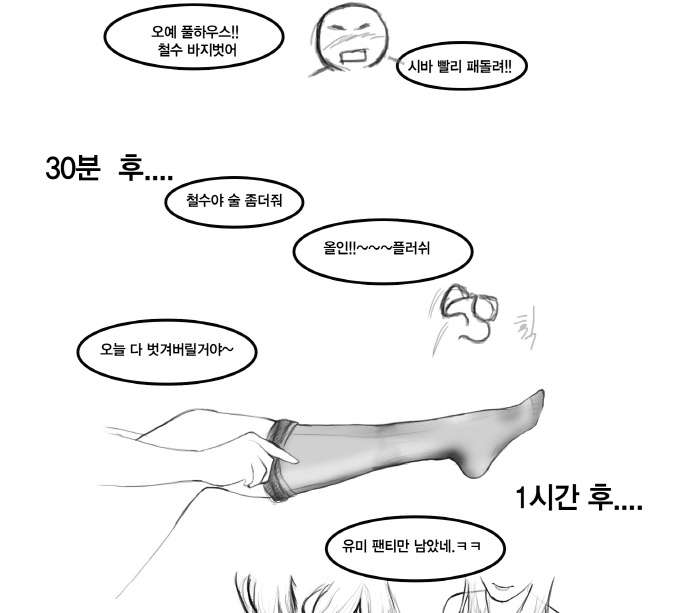 오예 풀하우스!!
철수 바지벗어

시바 빨리 패돌려!!

30분 후....

철수야 술 좀더줘

올인!!~~~플러쉬

휙

오늘 다 벗겨버릴거야~

1시간 후....

유미 팬티만 남았네.ㅋㅋ